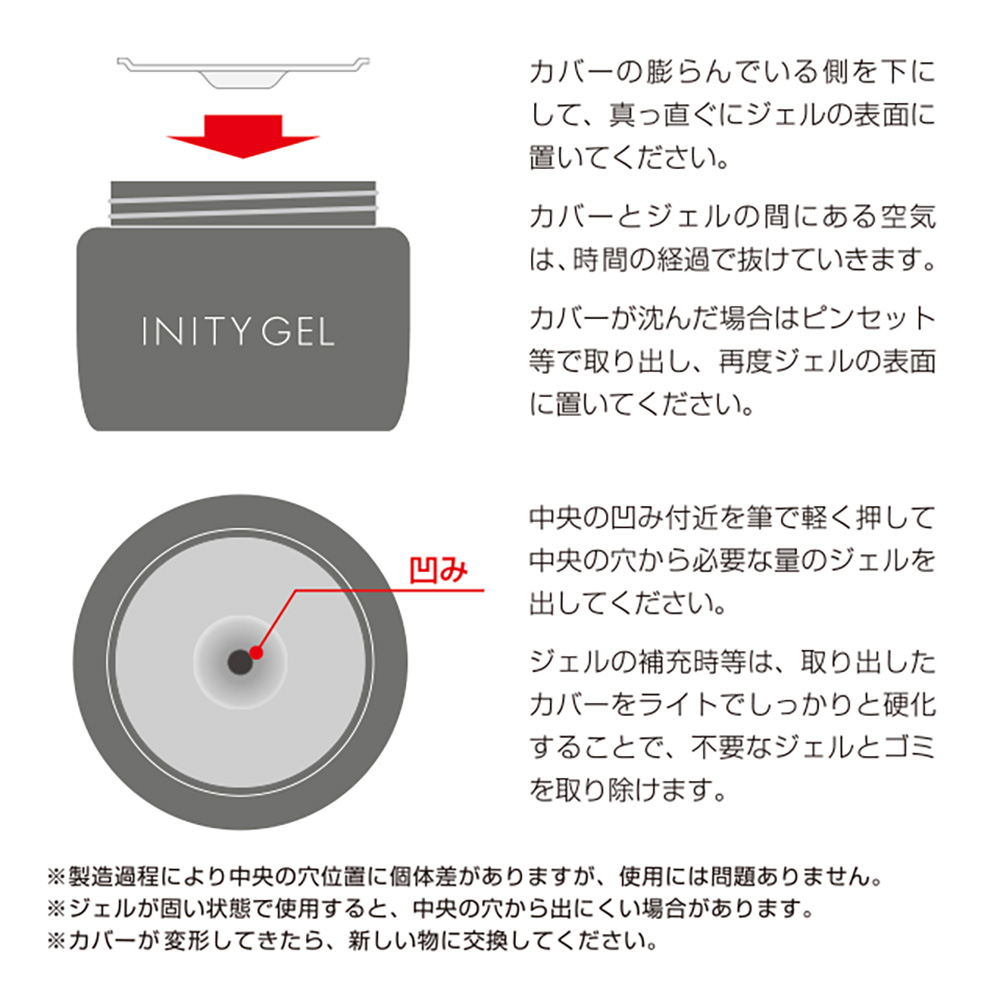 INITY GEL

カバーの膨らんでいる側を下にして、真っ直ぐにジェルの表面に置いてください。

カバーとジェルの間にある空気は、時間の経過で抜けていきます。

カバーが沈んだ場合はピンセット等で取り出し、再度ジェルの表面に置いてください。

凹み

中央の凹み付近を筆で軽く押して中央の穴から必要な量のジェルを出してください。

ジェルの補充時等は、取り出したカバーをライトでしっかりと硬化することで、不要なジェルとゴミを取り除けます。

※製造過程により中央の穴位置に個体差がありますが、使用には問題ありません。
※ジェルが固い状態で使用すると、中央の穴から出にくい場合があります。
※カバーが変形してきたら、新しい物に交換してください。