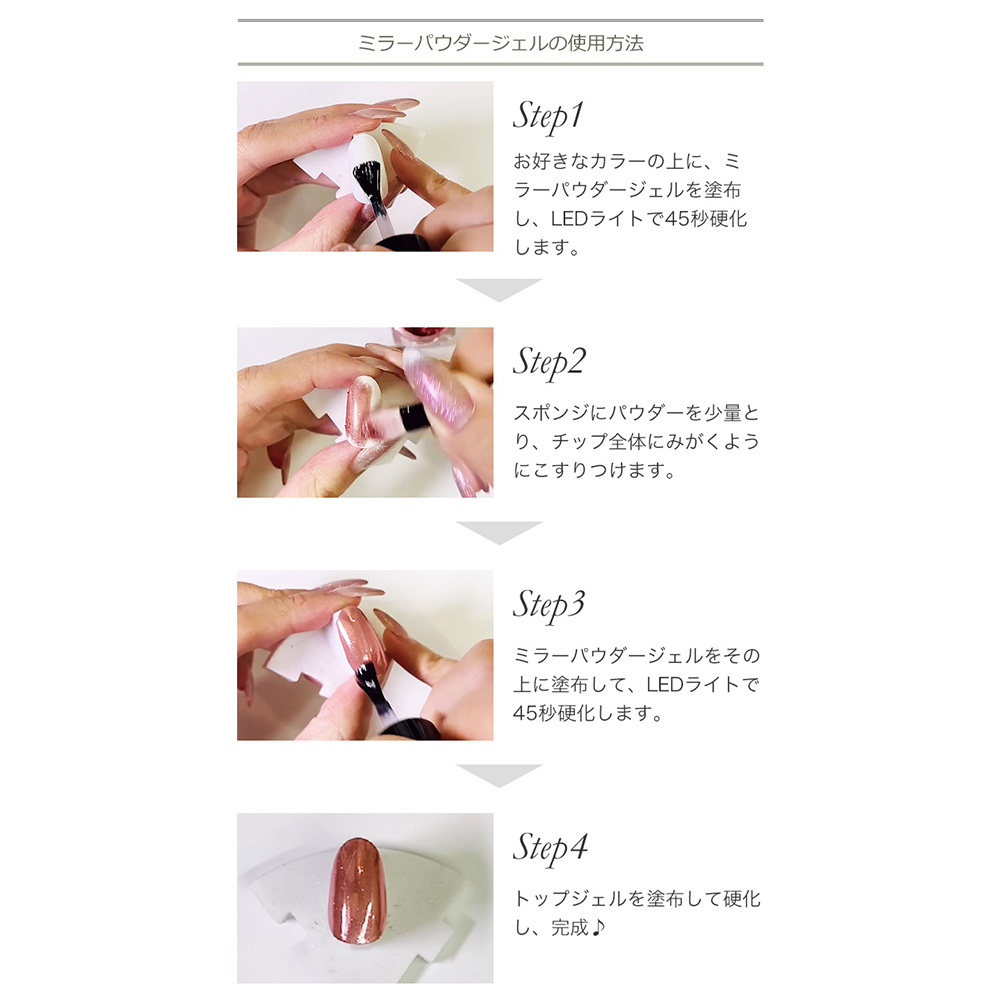 ミラーパウダージェルの使用方法

Step1

お好きなカラーの上に、ミラーパウダージェルを塗布し、LEDライトで45秒硬化します。

Step2

スポンジにパウダーを少量とり、チップ全体にみがくようにこすりつけます。

Step3

ミラーパウダージェルをその上に塗布して、LEDライトで45秒硬化します。

Step4

トップジェルを塗布して硬化し、完成♪