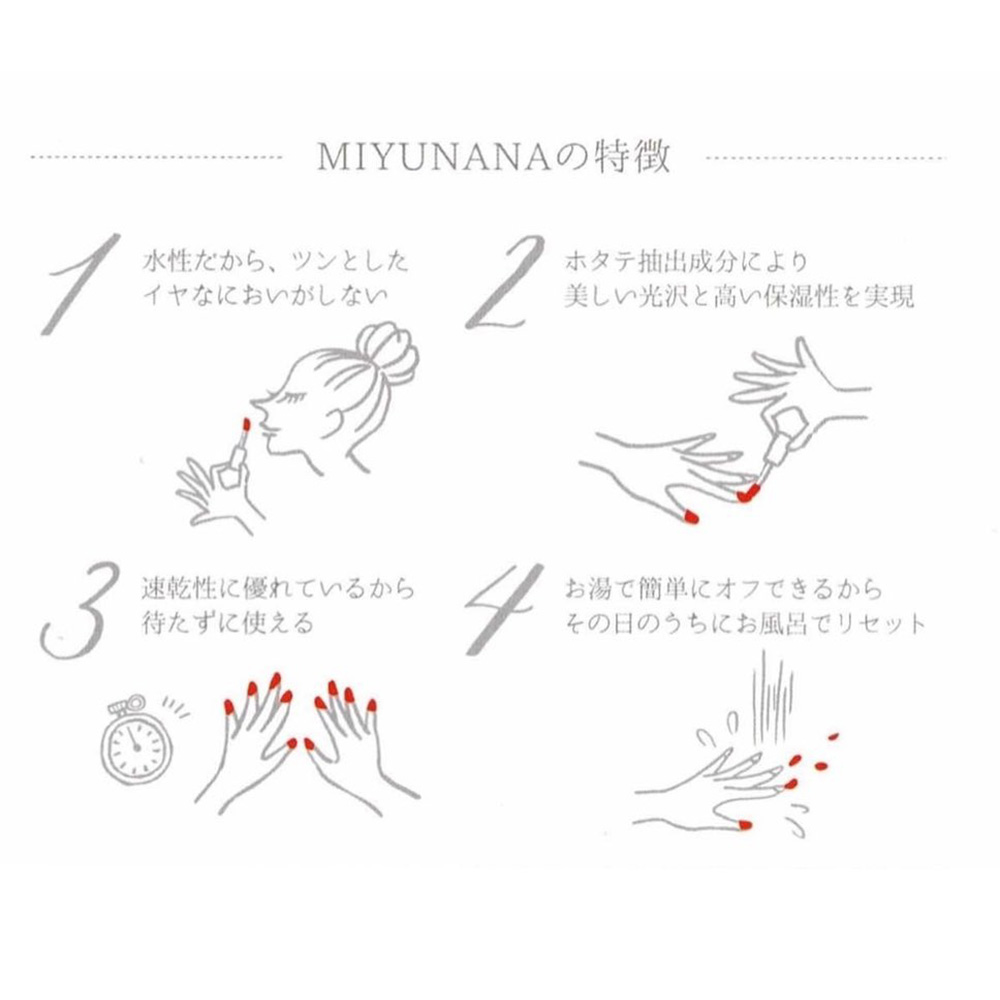 MIYUNANAの特徴

1
水性だから、ツンとした
イヤなにおいがしない

2
ホタテ抽出成分により
美しい光沢と高い保湿性を実現

3
速乾性に優れているから
待たずに使える

4
お湯で簡単にオフできるから
その日のうちにお風呂でリセット