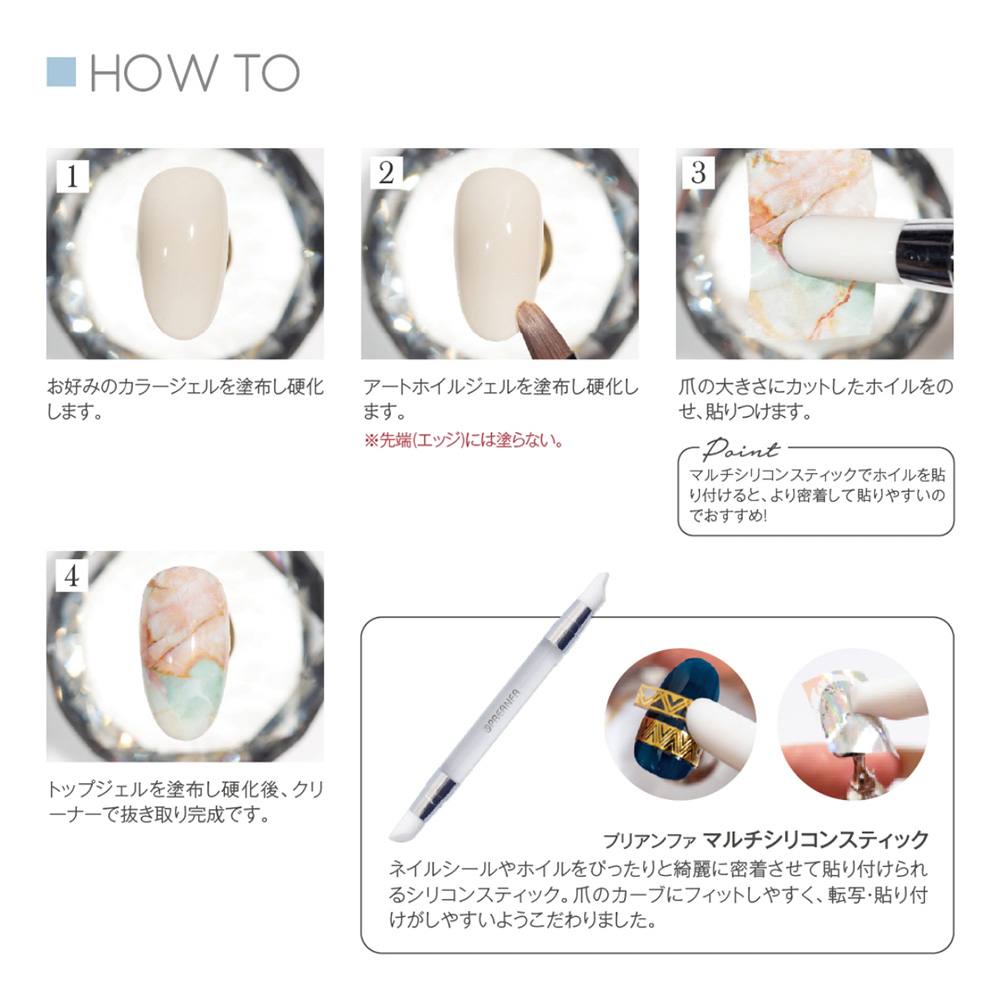 HOW TO

1

お好みのカラージェルを塗布し硬化します。

2

アートホイルジェルを塗布し硬化します。

※先端(エッジ)には塗らない。

3

爪の大きさにカットしたホイルをのせ、貼りつけます。

Point

マルチシリコンスティックでホイルを貼り付けると、より密着して貼りやすいのでおすすめ!

4

トップジェルを塗布し硬化後、クリーナーで拭き取り完成です。

@PREANFA

プリアンファ マルチシリコンスティック

ネイルシールやホイルをぴったりと綺麗に密着させて貼り付けられるシリコンスティック。爪のカーブにフィットしやすく、転写・貼り付けがしやすいようこだわりました。