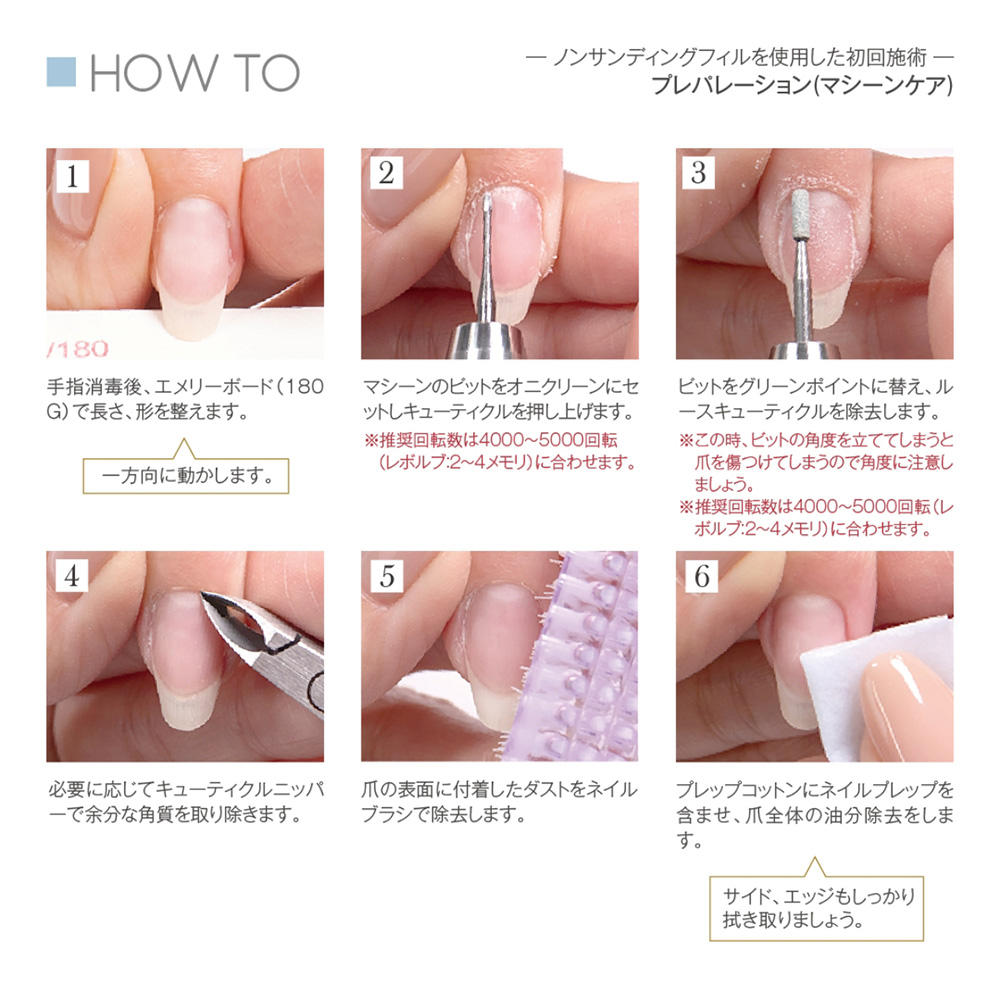 HOW TO

— ノンサンディングフィルを使用した初回施術 —
プレパレーション(マシーンケア)

1

/180

手指消毒後、エメリーボード(180G)で長さ、形を整えます。

一方向に動かします。

2

マシーンのビットをオニクリーンにセットしキューティクルを押し上げます。
※推奨回転数は4000~5000回転(レボルブ:2~4メモリ)に合わせます。

3

ビットをグリーンポイントに替え、ルースキューティクルを除去します。
※この時、ビットの角度を立ててしまうと爪を傷つけてしまうので角度に注意しましょう。
※推奨回転数は4000~5000回転(レボルブ:2~4メモリ)に合わせます。

4

必要に応じてキューティクルニッパーで余分な角質を取り除きます。

5

爪の表面に付着したダストをネイルブラシで除去します。

6

プレップコットンにネイルプレップを含ませ、爪全体の油分除去をします。

サイド、エッジもしっかり拭き取りましょう。