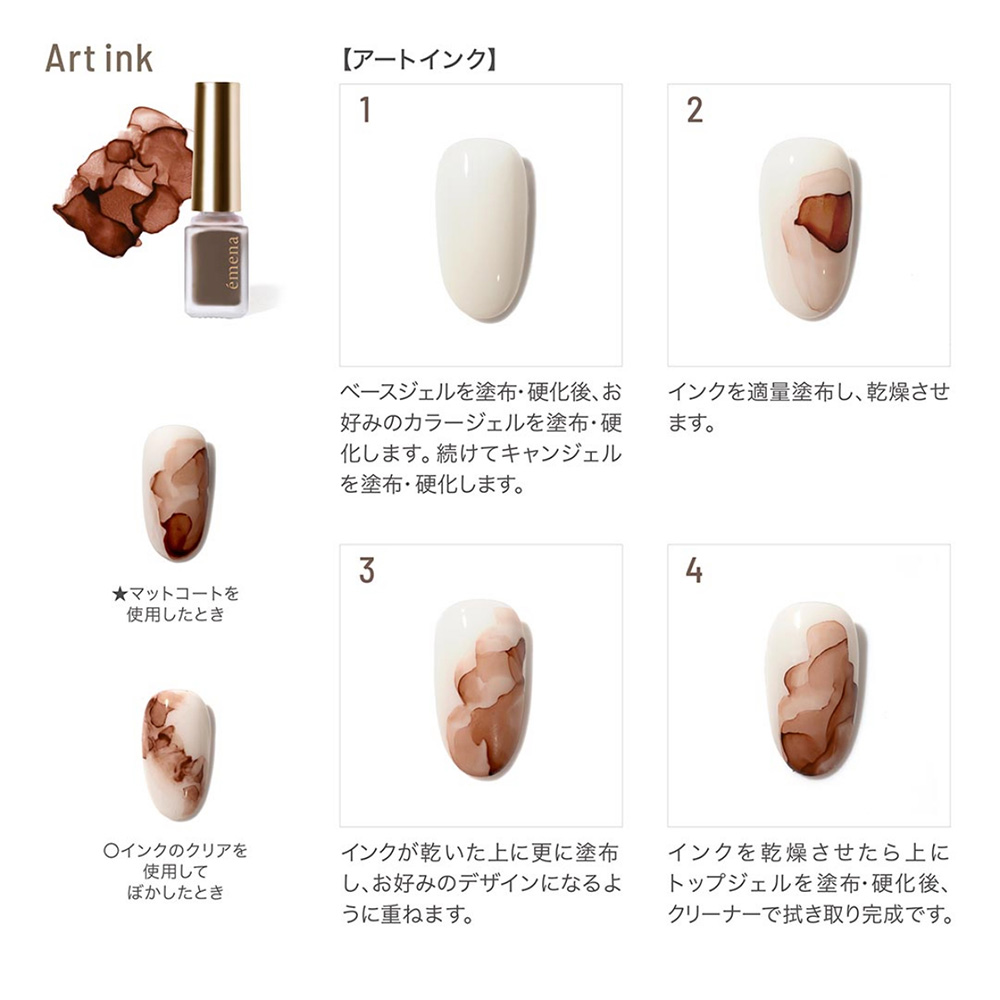 Art ink

émena

★マットコートを使用したとき

○インクのクリアを使用してぼかしたとき

【アートインク】

1

ベースジェルを塗布・硬化後、お好みのカラージェルを塗布・硬化します。続けてキャンジェルを塗布・硬化します。

2

インクを適量塗布し、乾燥させます。

3

インクが乾いた上に更に塗布し、お好みのデザインになるように重ねます。

4

インクを乾燥させたら上にトップジェルを塗布・硬化後、クリーナーで拭き取り完成です。